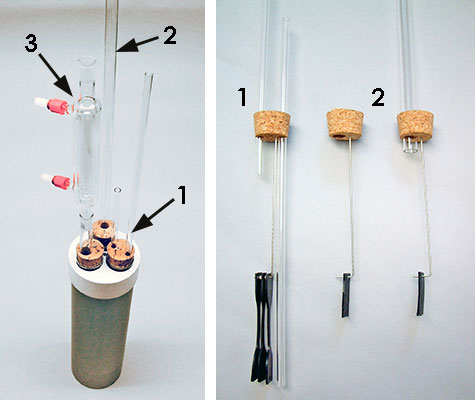 3
2
1

1
2